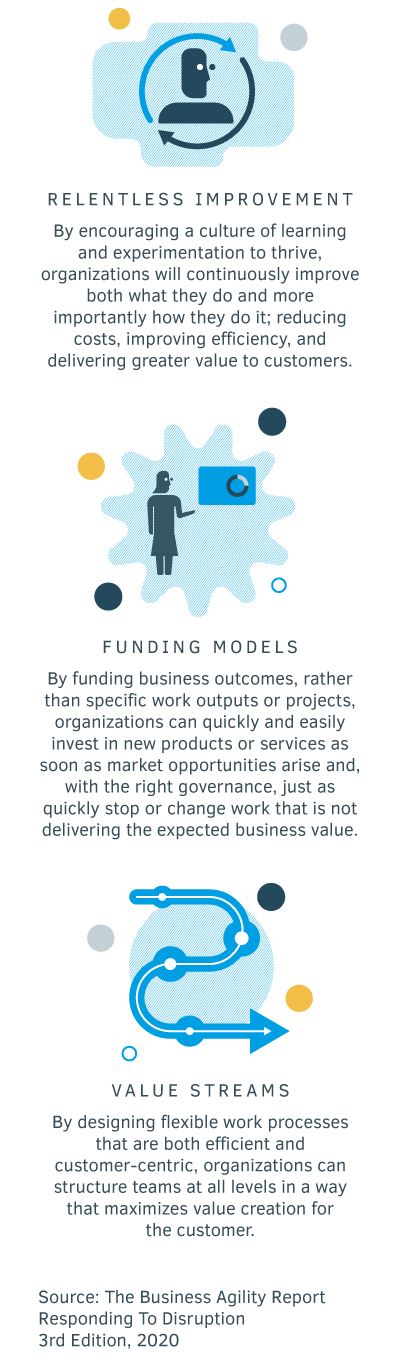 RELENTLESS IMPROVEMENT

By encouraging a culture of learning and experimentation to thrive, organizations will continuously improve both what they do and more importantly how they do it; reducing costs, improving efficiency, and delivering greater value to customers.

FUNDING MODELS

By funding business outcomes, rather than specific work outputs or projects, organizations can quickly and easily invest in new products or services as soon as market opportunities arise and, with the right governance, just as quickly stop or change work that is not delivering the expected business value.

VALUE STREAMS

By designing flexible work processes that are both efficient and customer-centric, organizations can structure teams at all levels in a way that maximizes value creation for the customer.

Source: The Business Agility Report
Responding To Disruption
3rd Edition, 2020