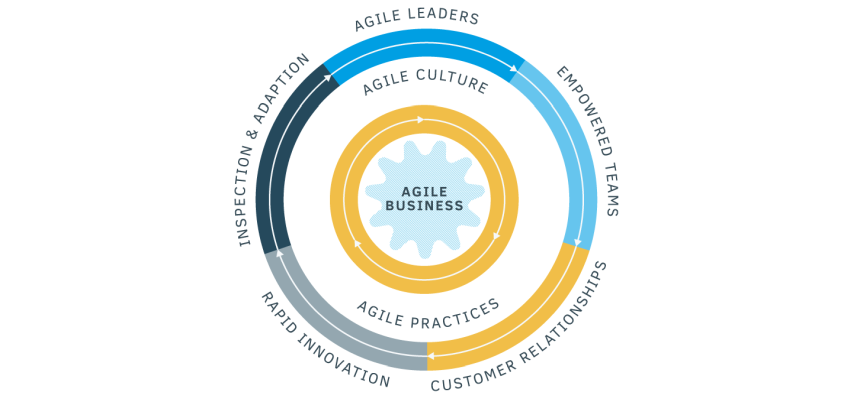 AGILE LEADERS

EMPOWERED TEAMS

CUSTOMER RELATIONSHIPS

RAPID INNOVATION

INSPECTION & ADAPTION

AGILE CULTURE

AGILE BUSINESS

AGILE PRACTICES