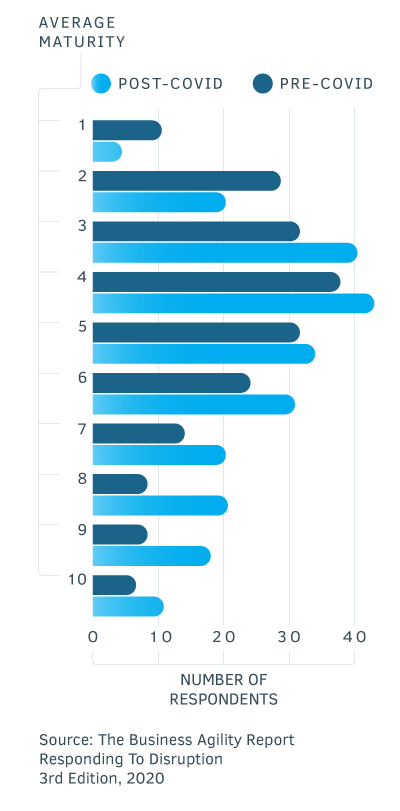 AVERAGE MATURITY

POST-COVID PRE-COVID

1
2
3
4
5
6
7
8
9
10

0 10 20 30 40

NUMBER OF RESPONDENTS

Source: The Business Agility Report Responding To Disruption 3rd Edition, 2020