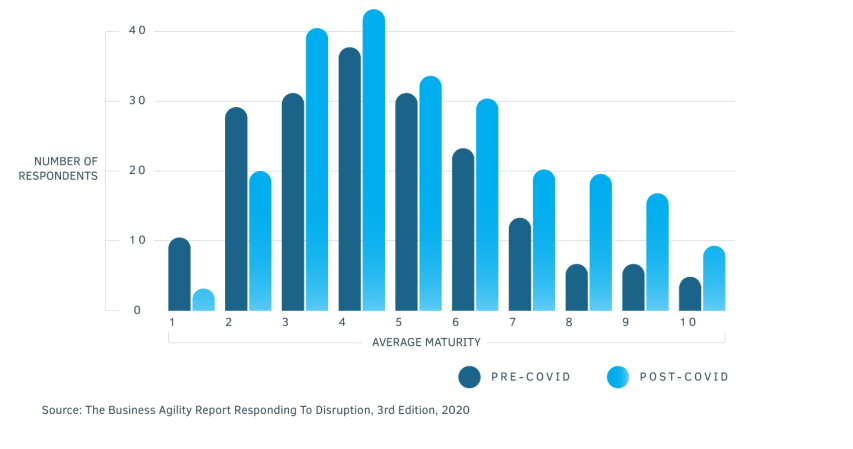 NUMBER OF RESPONDENTS

40
30
20
10
0

1 2 3 4 5 6 7 8 9 10

AVERAGE MATURITY

PRE-COVID
POST-COVID

Source: The Business Agility Report Responding To Disruption, 3rd Edition, 2020