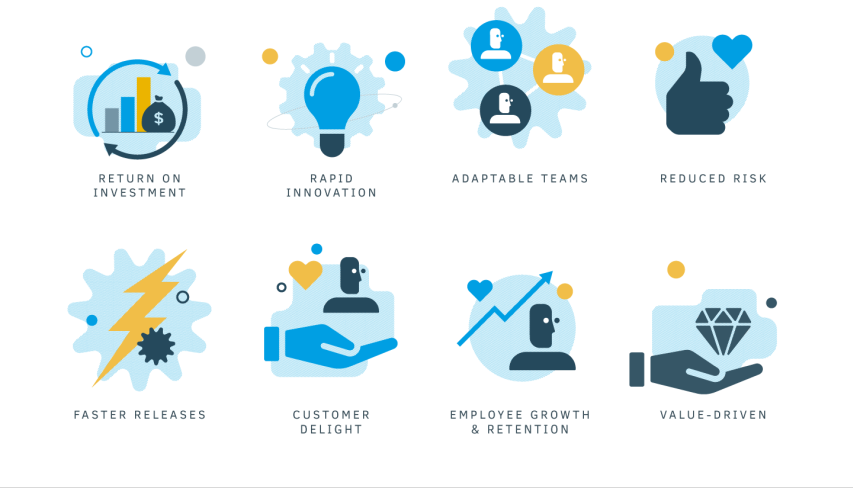 $

RETURN ON INVESTMENT

RAPID INNOVATION

ADAPTABLE TEAMS

REDUCED RISK

FASTER RELEASES

CUSTOMER DELIGHT

EMPLOYEE GROWTH & RETENTION

VALUE-DRIVEN